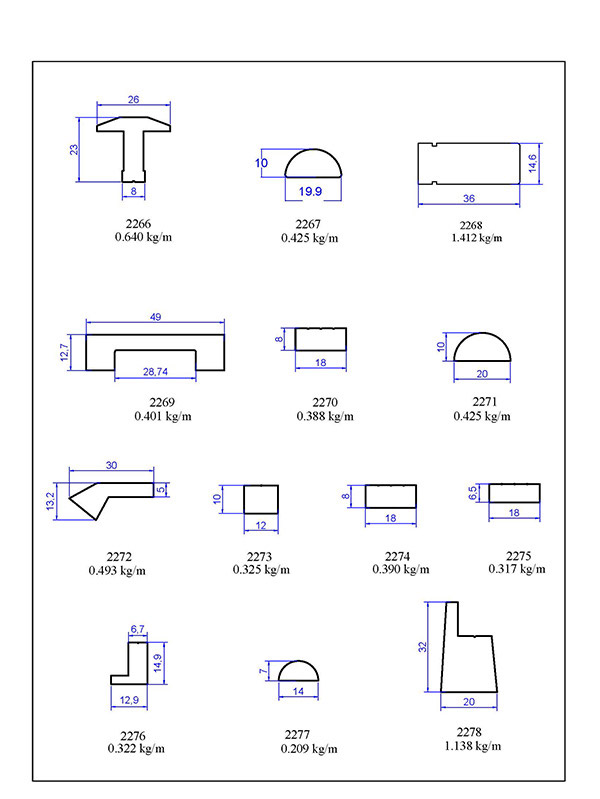 26
23
8
2266
0.640 kg/m

10
19,9
2267
0.425 kg/m

14,6
36
2268
1.412 kg/m

49
12,7
28,74
2269
0.401 kg/m

8
18
2270
0.388 kg/m

10
20
2271
0.425 kg/m

30
13,2
5
2272
0.493 kg/m

10
12
2273
0.325 kg/m

8
18
2274
0.390 kg/m

6,5
18
2275
0.317 kg/m

6,7
14,9
12,9
2276
0.322 kg/m

7
14
2277
0.209 kg/m

32
20
2278
1.138 kg/m