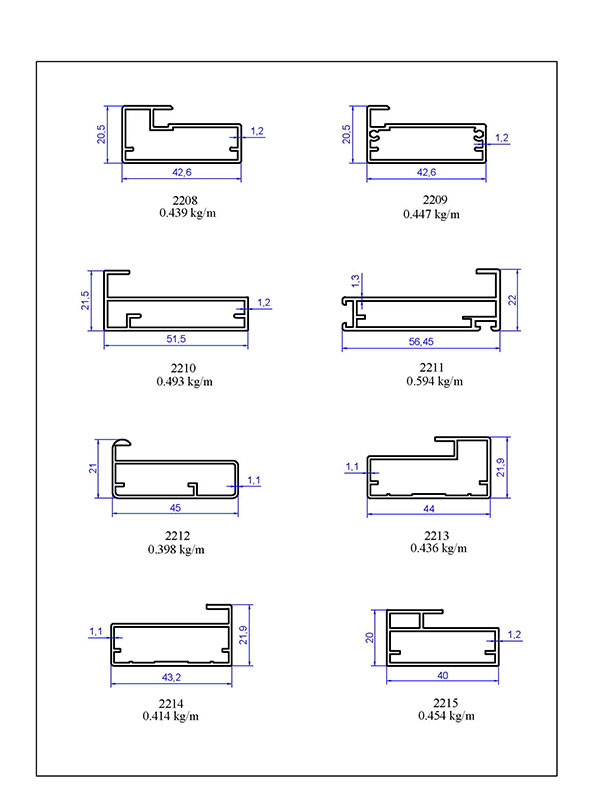 20,5
1,2
42,6
2208
0.439 kg/m

20,5
1,2
42,6
2209
0.447 kg/m

21,5
1,2
51,5
2210
0.493 kg/m

1,3
22
56,45
2211
0.594 kg/m

21
1,1
45
2212
0.398 kg/m

1,1
21,9
44
2213
0.436 kg/m

1,1
21,9
43,2
2214
0.414 kg/m

20
1,2
40
2215
0.454 kg/m