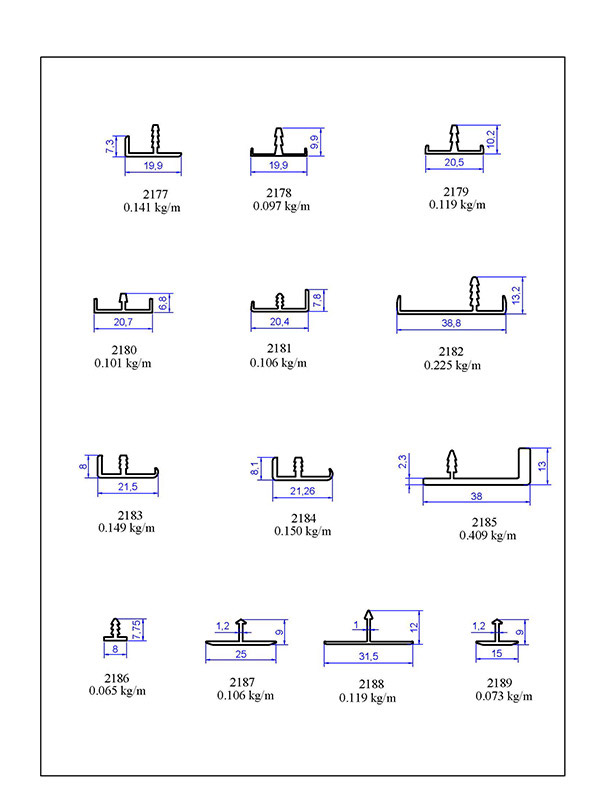 7,3
19,9
2177
0.141 kg/m

9,9
19,9
2178
0.097 kg/m

10,2
20,5
2179
0.119 kg/m

6,8
20,7
2180
0.101 kg/m

7,8
20,4
2181
0.106 kg/m

13,2
38,8
2182
0.225 kg/m

8
21,5
2183
0.149 kg/m

8,1
21,26
2184
0.150 kg/m

2,3
13
38
2185
0.409 kg/m

7,75
8
2186
0.065 kg/m

1,2
9
25
2187
0.106 kg/m

1
12
31,5
2188
0.119 kg/m

1,2
9
15
2189
0.073 kg/m