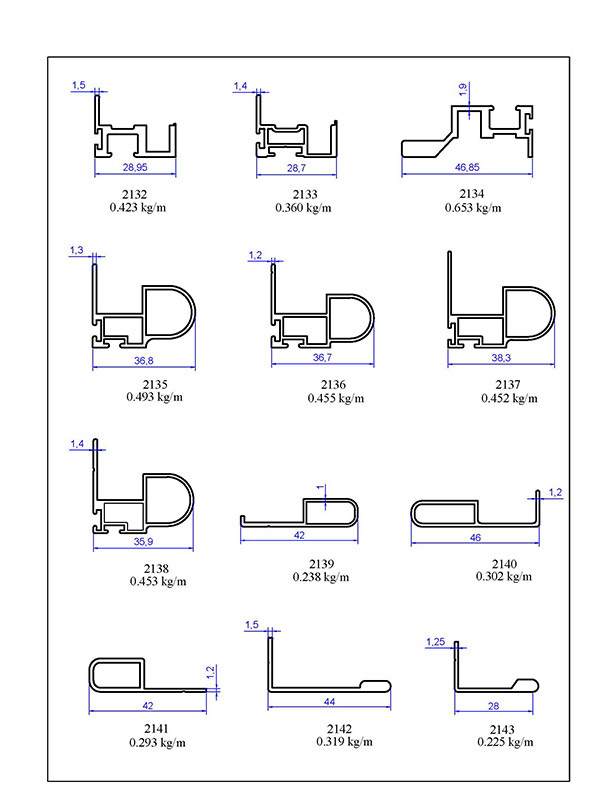 1,5
28,95
2132
0.423 kg/m

1,4
28,7
2133
0.360 kg/m

1,9
46,85
2134
0.653 kg/m

1,3
36,8
2135
0.493 kg/m

1,2
36,7
2136
0.455 kg/m

38,3
2137
0.452 kg/m

1,4
35,9
2138
0.453 kg/m

1
42
2139
0.238 kg/m

1,2
46
2140
0.302 kg/m

1,2
42
2141
0.293 kg/m

1,5
44
2142
0.319 kg/m

1,25
28
2143
0.225 kg/m