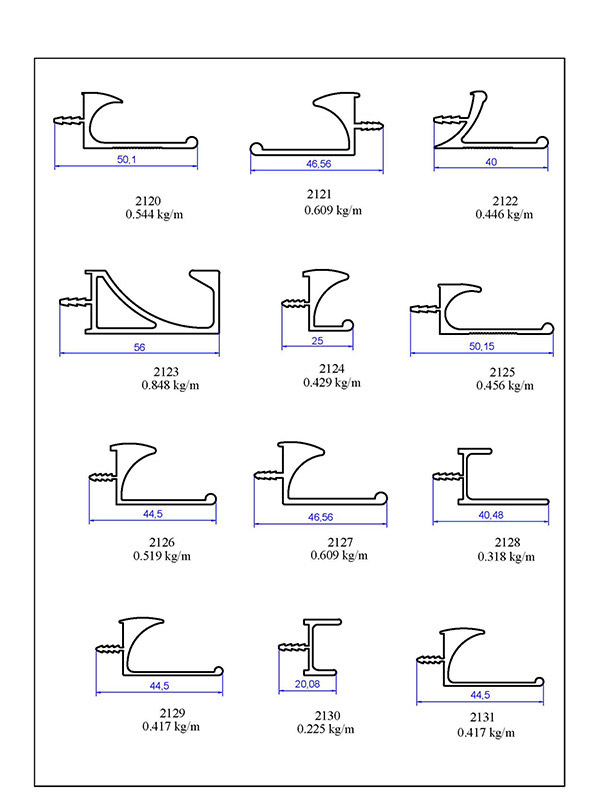 50,1

2120
0.544 kg/m

46,56

2121
0.609 kg/m

40

2122
0.446 kg/m

56

2123
0.848 kg/m

25

2124
0.429 kg/m

50,15

2125
0.456 kg/m

44,5

2126
0.519 kg/m

46,56

2127
0.609 kg/m

40,48

2128
0.318 kg/m

44,5

2129
0.417 kg/m

20,08

2130
0.225 kg/m

44,5

2131
0.417 kg/m